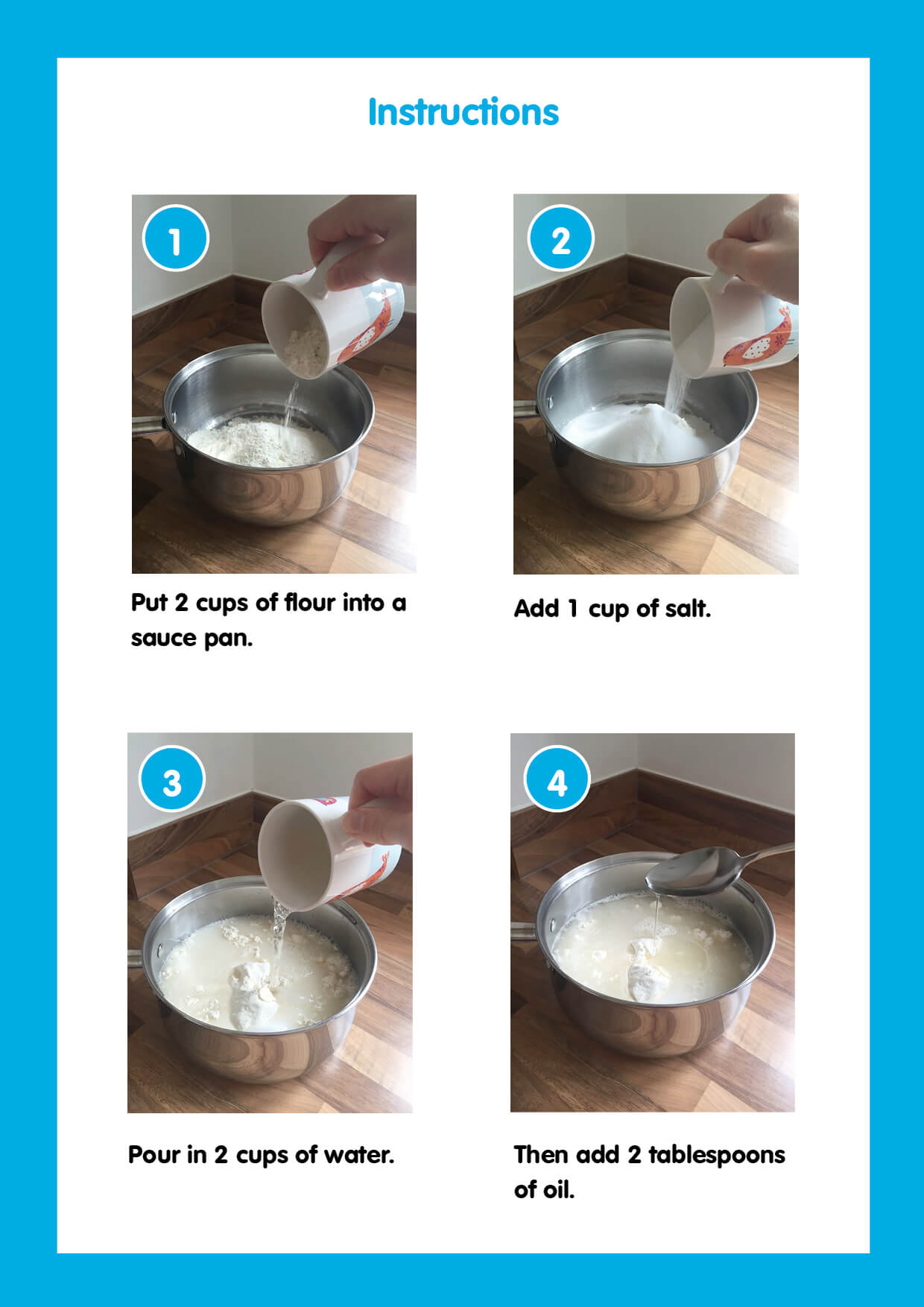 Instructions

1

Put 2 cups of flour into a sauce pan.

2

Add 1 cup of salt.

3

Pour in 2 cups of water.

4

Then add 2 tablespoons of oil.